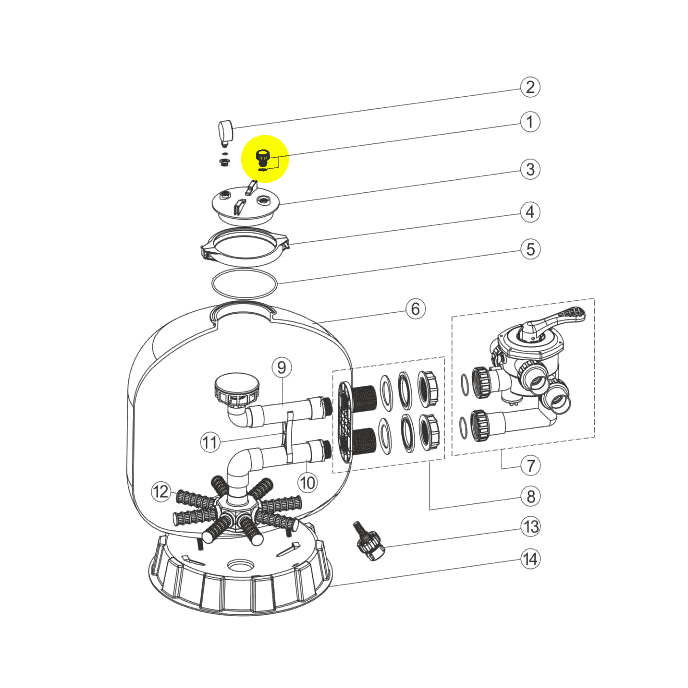 2
1
3
4
5
6
9
11
10
12
7
8
13
14