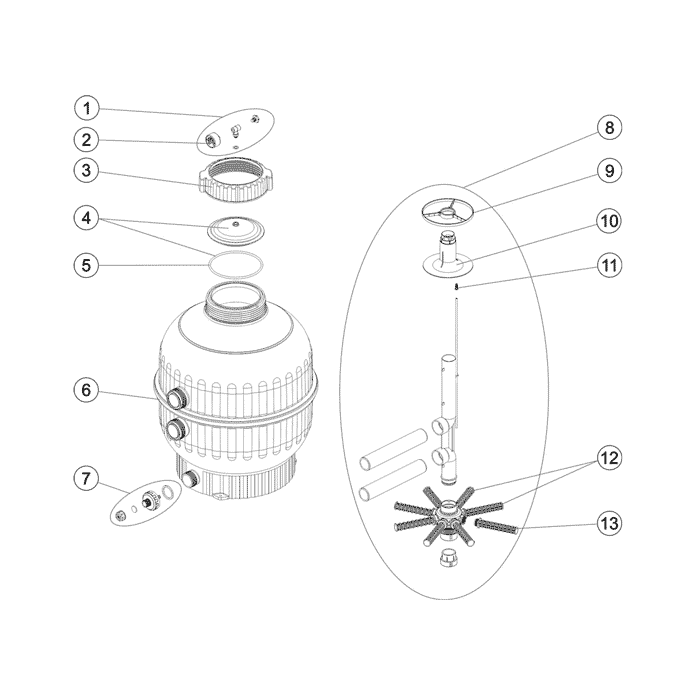 1
2
3
4
5
6
7
8
9
10
11
12
13