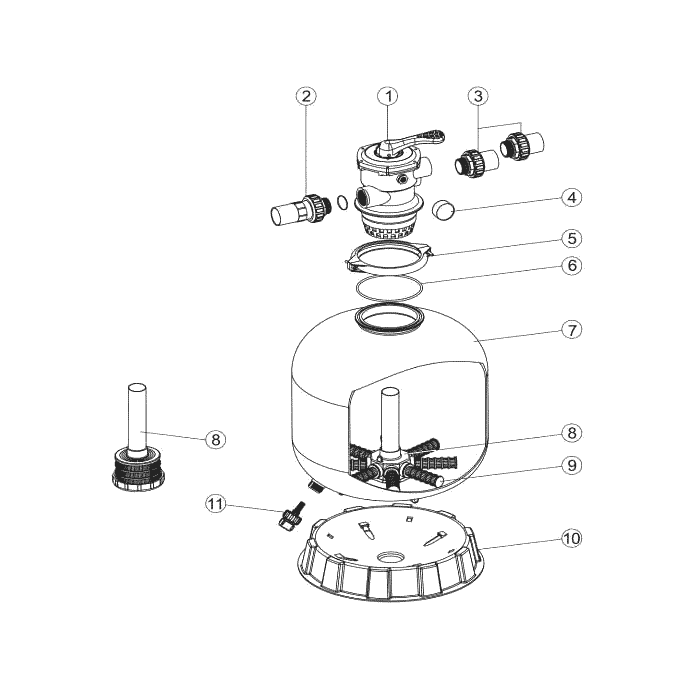 2
1
3
4
5
6
7
8
8
9
11
10