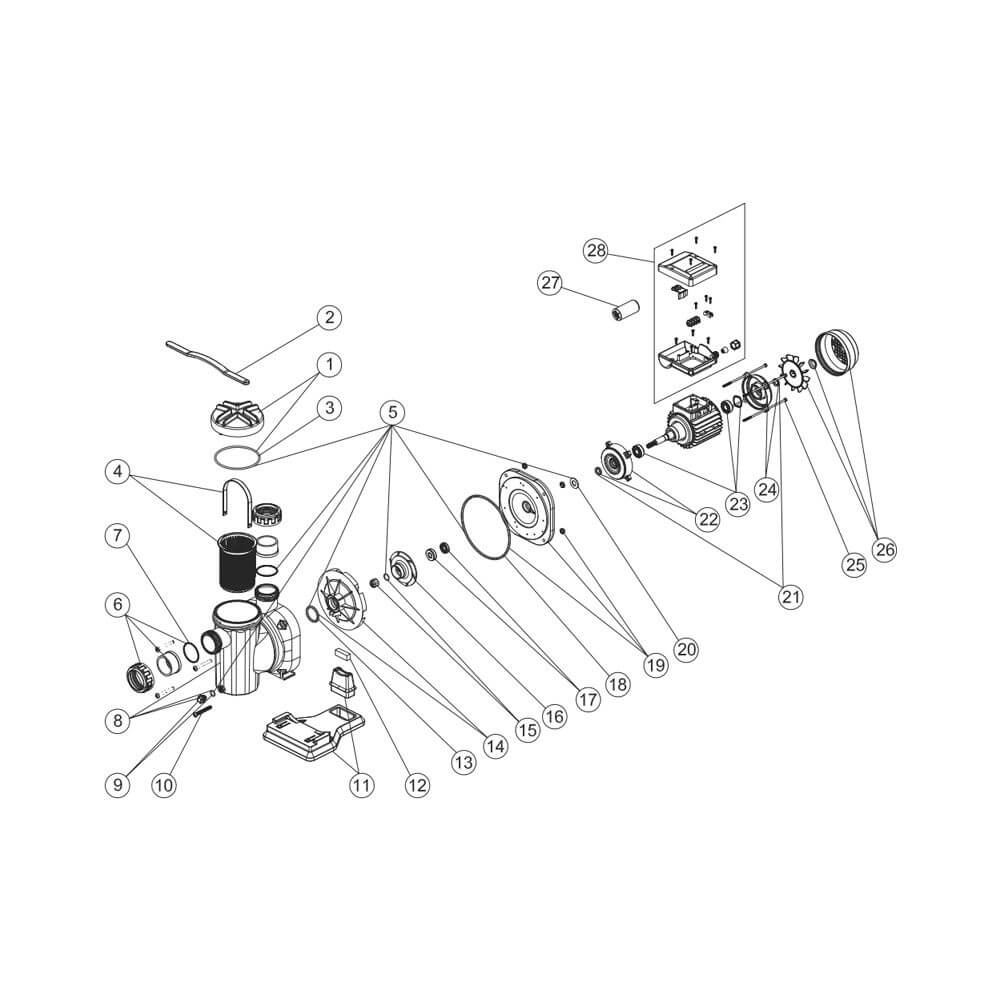 28
27
2
1
3
5
4
7
6
8
9
10
11
12
13
14
15
16
17
18
19
20
21
22
23
24
25
26