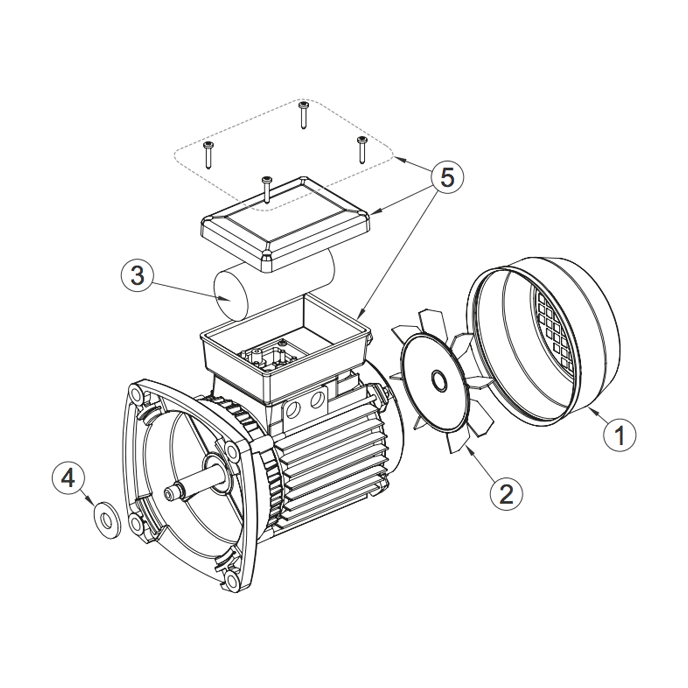 5
3
1
2
4