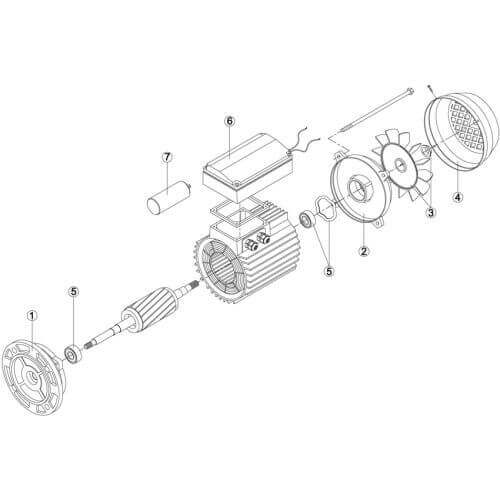 6
7
4
3
2
5
5
1