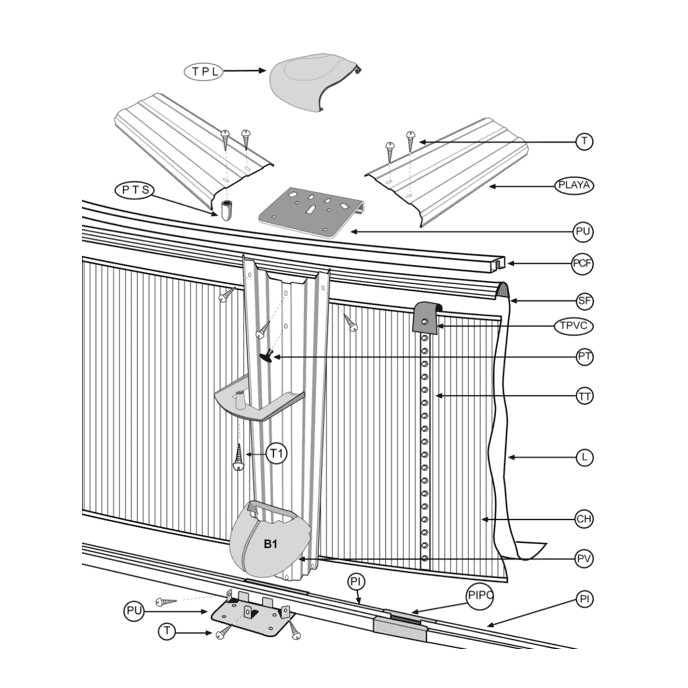 TPL
T
PTS
PLAYA
PU
PCF
SF
TPVC
PT
TT
T1
L
CH
B1
PV
PI
PIPC
PI
PU
T