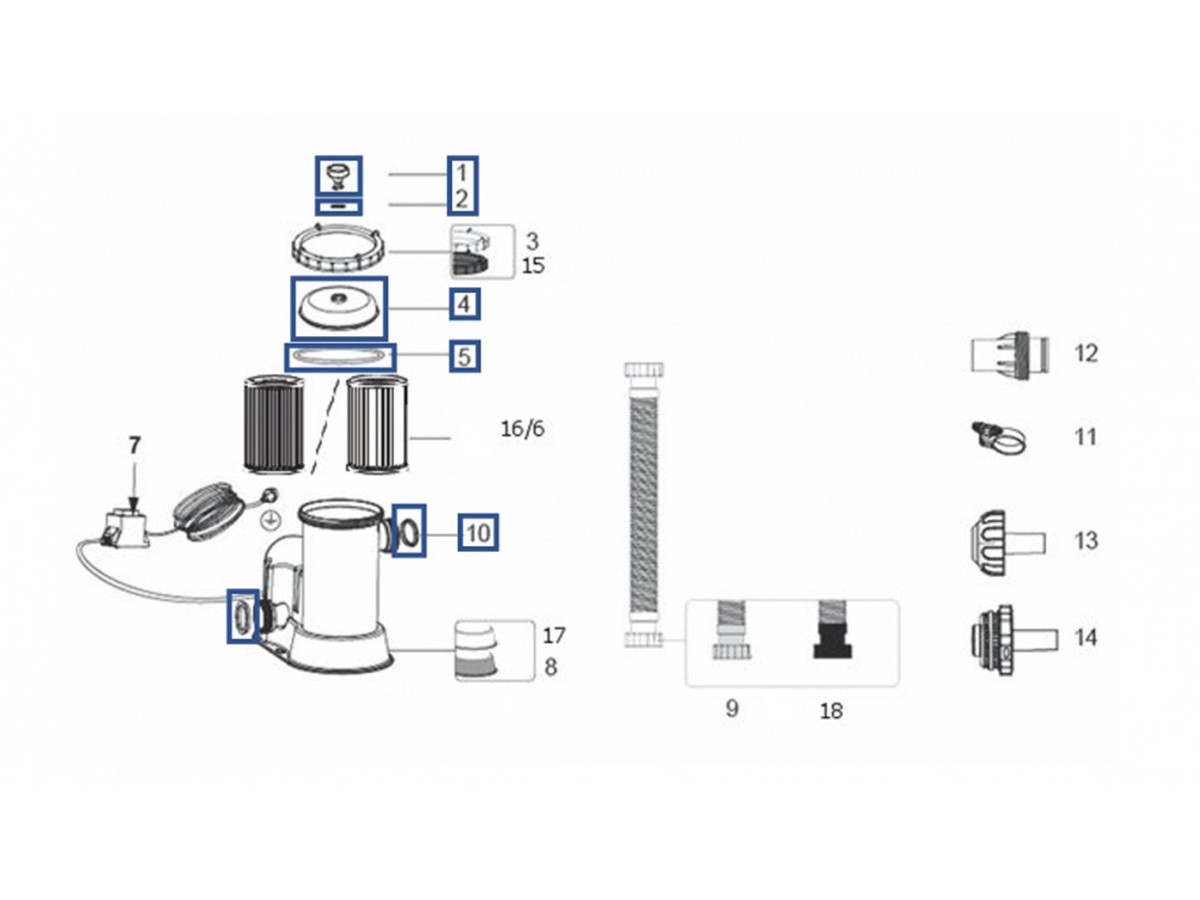 1
2
3
15
4
5
16/6
7
10
17
8
9
18
12
11
13
14