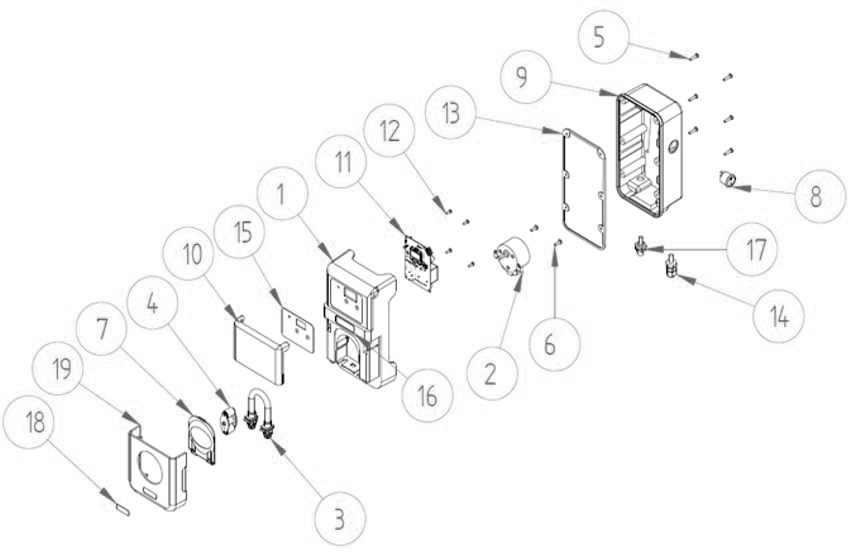 5
9
13
12
11
1
15
10
4
7
19
18
8
17
14
6
2
16
3