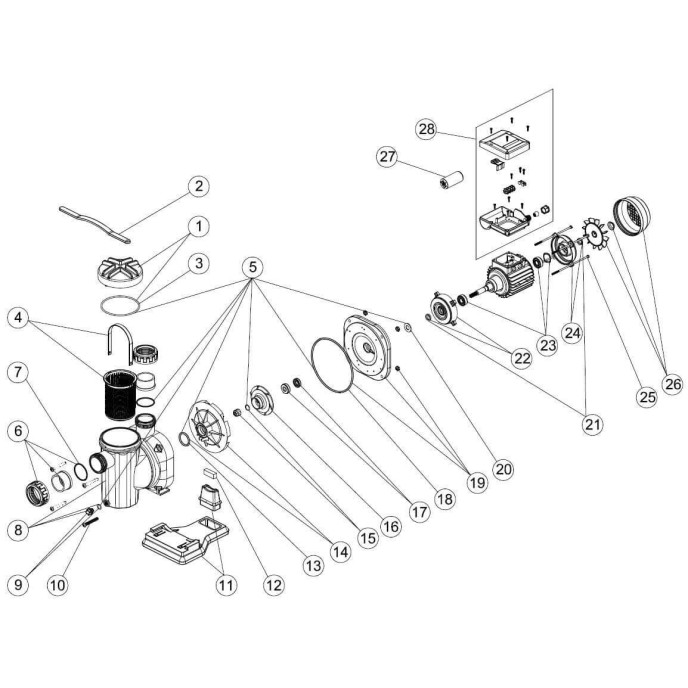 28
27
2
1
3
5
4
7
6
8
9
10
11
12
13
14
15
16
17
18
19
20
21
22
23
24
25
26