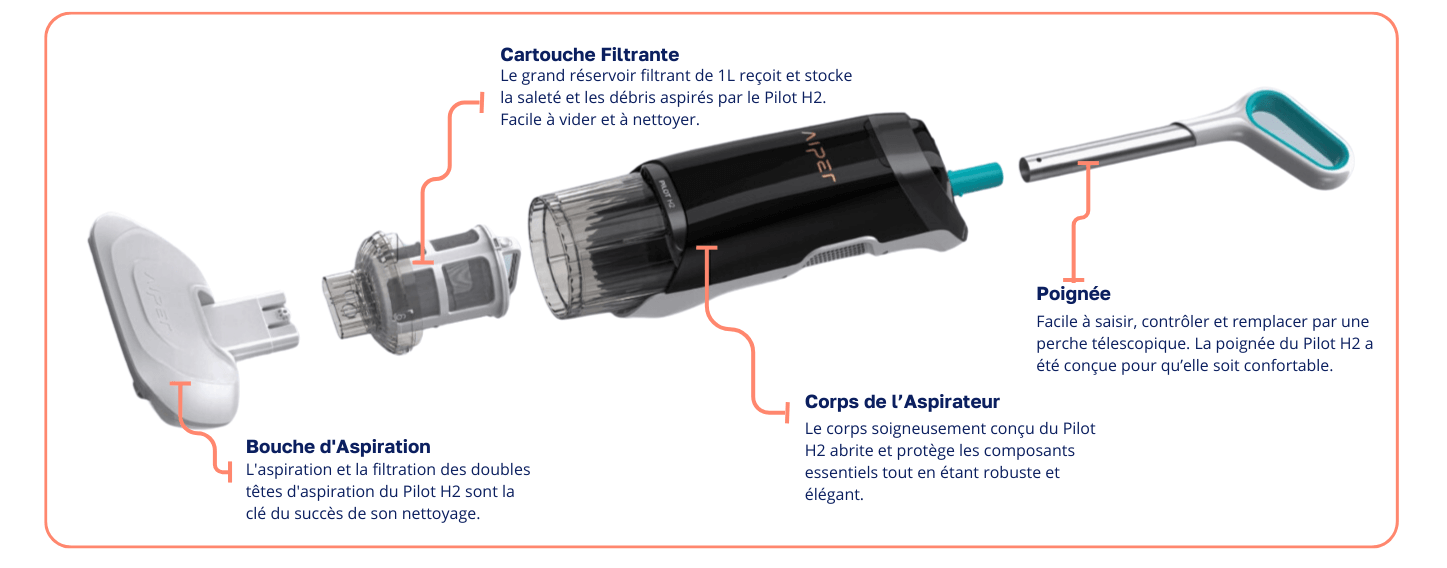 **Cartouche Filtrante**
Le grand réservoir filtrant de 1L reçoit et stocke la saleté et les débris aspirés par le Pilot H2. Facile à vider et à nettoyer.

AIPER

PILOT H2

AIPER

**Poignée**
Facile à saisir, contrôler et remplacer par une perche télescopique. La poignée du Pilot H2 a été conçue pour qu'elle soit confortable.

**Corps de l'Aspirateur**
Le corps soigneusement conçu du Pilot H2 abrite et protège les composants essentiels tout en étant robuste et élégant.

**Bouche d'Aspiration**
L'aspiration et la filtration des doubles têtes d'aspiration du Pilot H2 sont la clé du succès de son nettoyage.