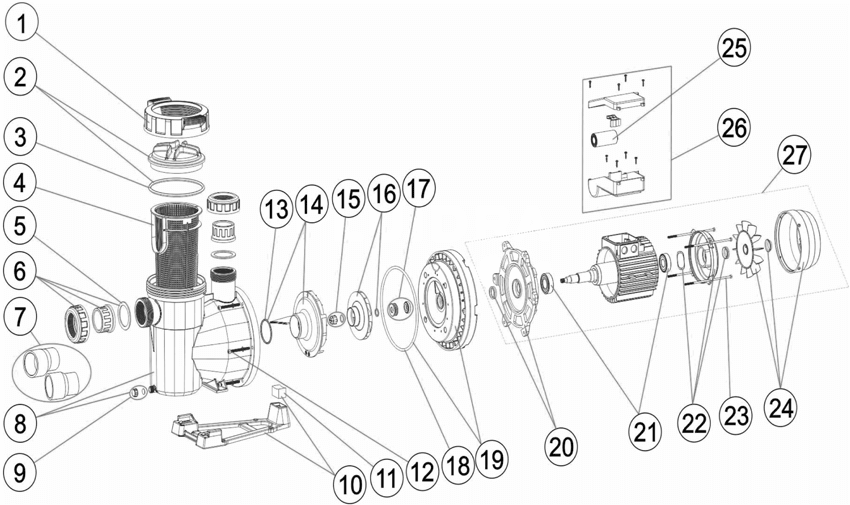 1
2
3
4
5
6
7
8
9
10
11
12
13
14
15
16
17
18
19
20
21
22
23
24
25
26
27