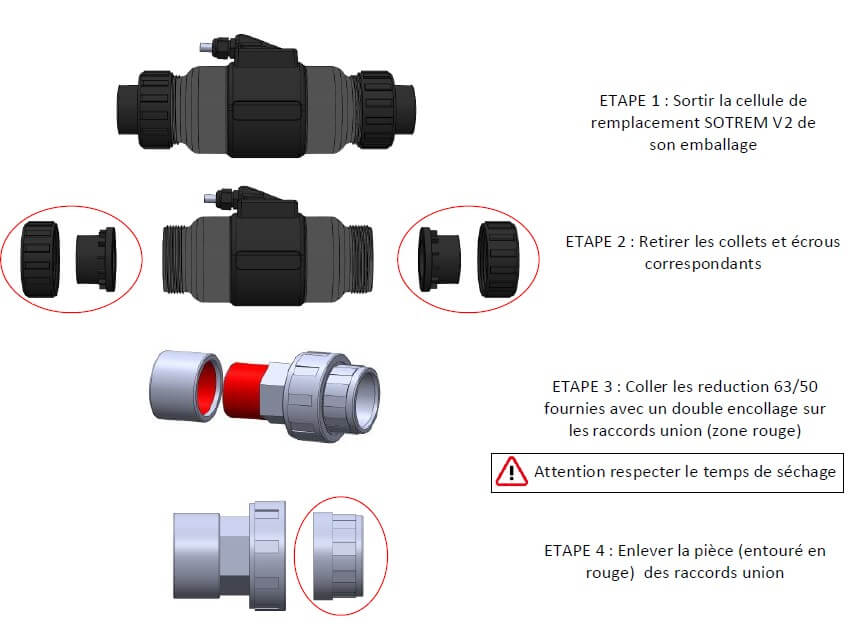 ETAPE 1 : Sortir la cellule de remplacement SOTREM V2 de son emballage

ETAPE 2 : Retirer les collets et écrous correspondants

ETAPE 3 : Coller les reduction 63/50 fournies avec un double encollage sur les raccords union (zone rouge)

Attention respecter le temps de séchage

ETAPE 4 : Enlever la pièce (entouré en rouge) des raccords union