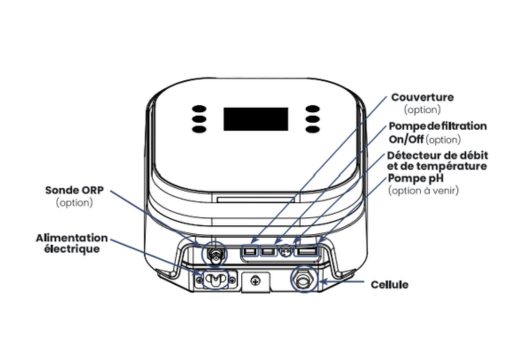 Couverture
(option)

Pompe de filtration
On/Off (option)

Détecteur de débit
et de température

Pompe pH
(option à venir)

Sonde ORP
(option)

Alimentation
électrique

Cellule