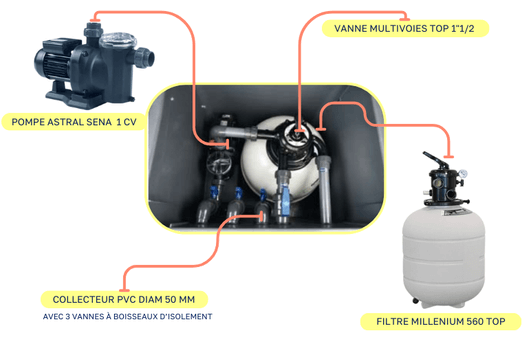 VANNE MULTIVOIES TOP 1"1/2

POMPE ASTRAL SENA 1 CV

COLLECTEUR PVC DIAM 50 MM

AVEC 3 VANNES À BOISSEAUX D'ISOLEMENT

FILTRE MILLENIUM 560 TOP