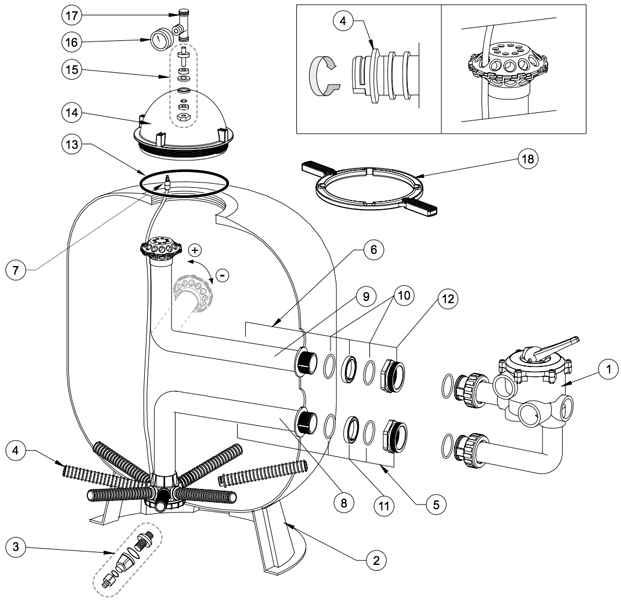 17
16
15
14
13
4
18
7
+
-
6
9
10
12
1
4
8
11
5
3
2