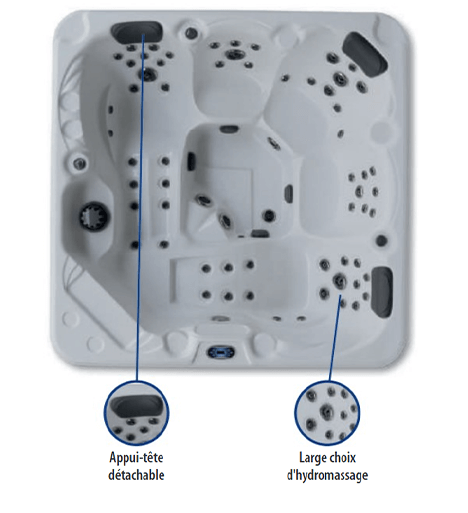 Appui-tête détachable

Large choix d'hydromassage