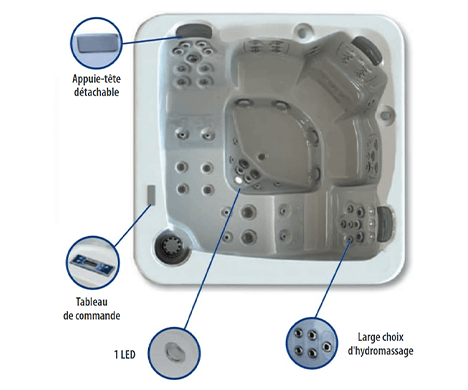 Appuie-tête détachable

Tableau de commande

1 LED

Large choix d'hydromassage