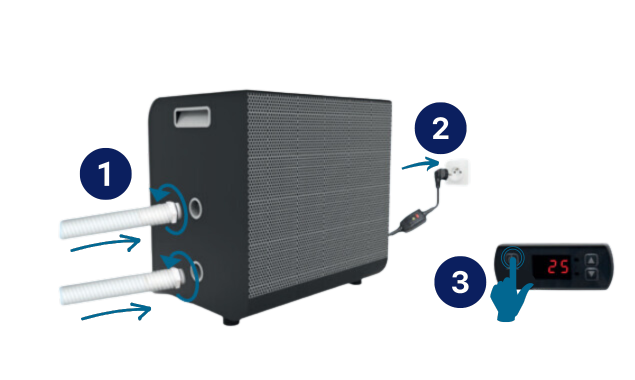 1
2
3
25